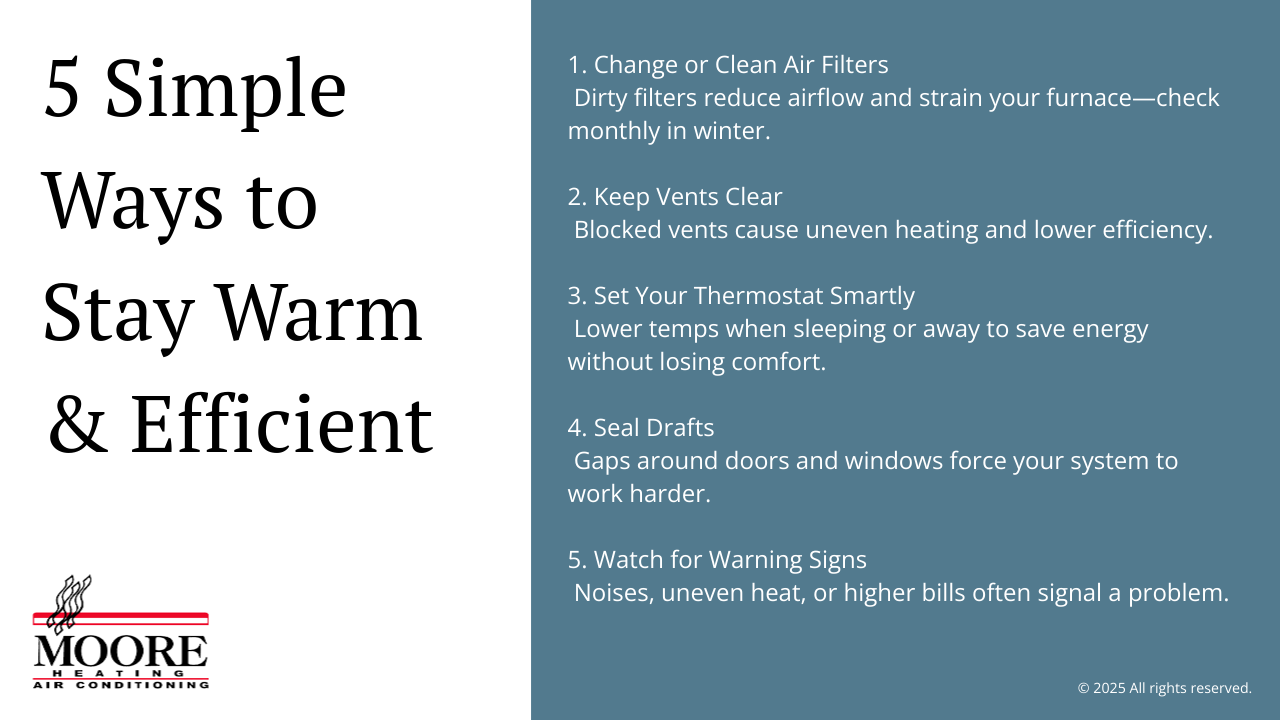 5 Simple Ways to Stay Warm & Efficient

MOORE
HEATING
AIR CONDITIONING

1. Change or Clean Air Filters
Dirty filters reduce airflow and strain your furnace—check monthly in winter.

2. Keep Vents Clear
Blocked vents cause uneven heating and lower efficiency.

3. Set Your Thermostat Smartly
Lower temps when sleeping or away to save energy without losing comfort.

4. Seal Drafts
Gaps around doors and windows force your system to work harder.

5. Watch for Warning Signs
Noises, uneven heat, or higher bills often signal a problem.

© 2025 All rights reserved.